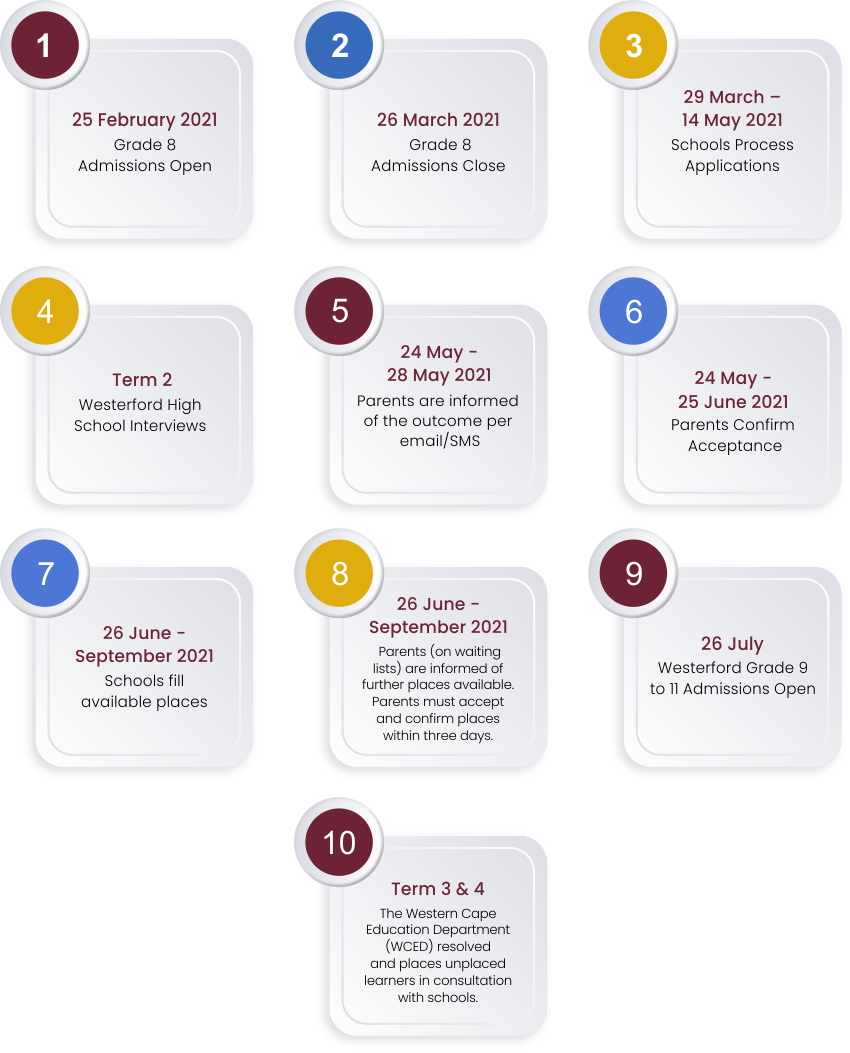 1

25 February 2021
Grade 8
Admissions Open

2

26 March 2021
Grade 8
Admissions Close

3

29 March – 14 May 2021
Schools Process Applications

4

Term 2
Westerford High School Interviews

5

24 May - 28 May 2021
Parents are informed of the outcome per email/SMS

6

24 May - 25 June 2021
Parents Confirm Acceptance

7

26 June - September 2021
Schools fill available places

8

26 June - September 2021
Parents (on waiting lists) are informed of further places available. Parents must accept and confirm places within three days.

9

26 July
Westerford Grade 9 to 11 Admissions Open

10

Term 3 & 4
The Western Cape Education Department (WCED) resolved and places unplaced learners in consultation with schools.